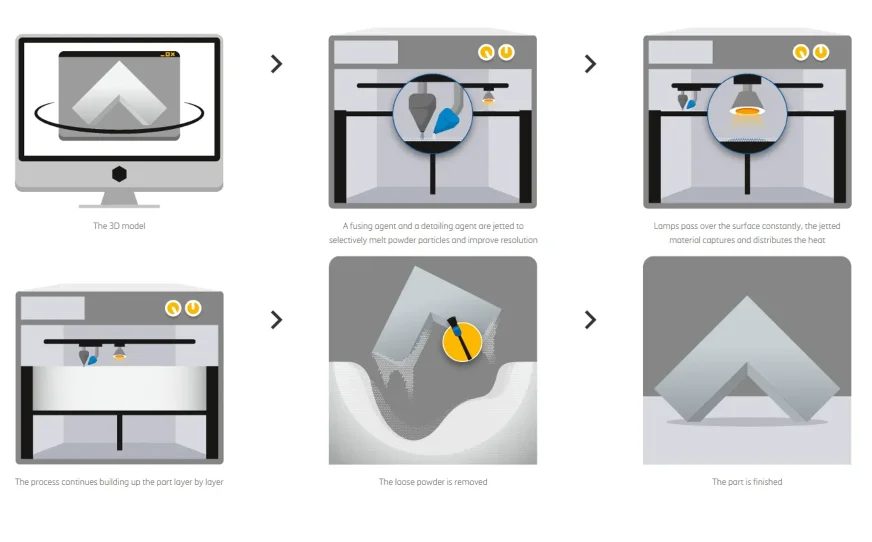 The 3D model

A fusing agent and a detailing agent are jetted to selectively melt powder particles and improve resolution

Lamps pass over the surface constantly, the jetted material captures and distributes the heat

The process continues building up the part layer by layer

The loose powder is removed

The part is finished